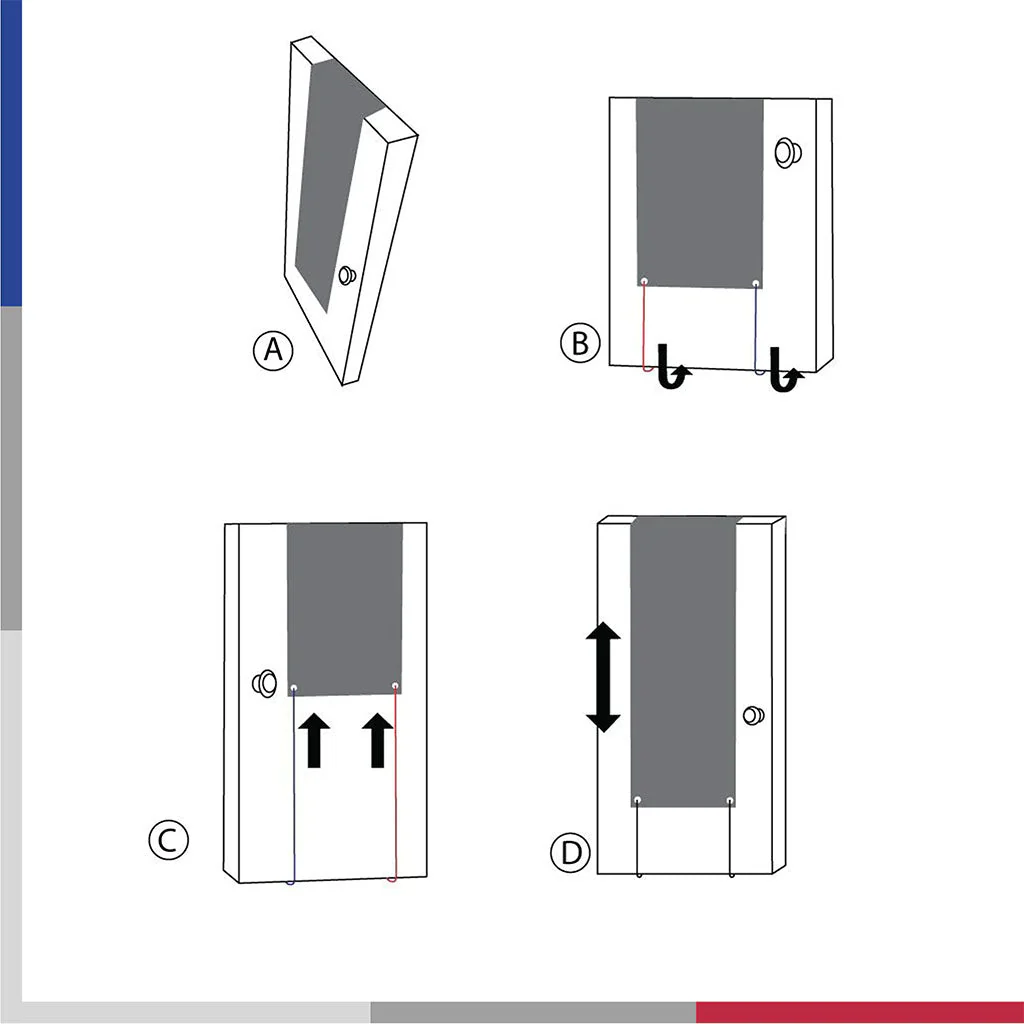 A

B

C

D